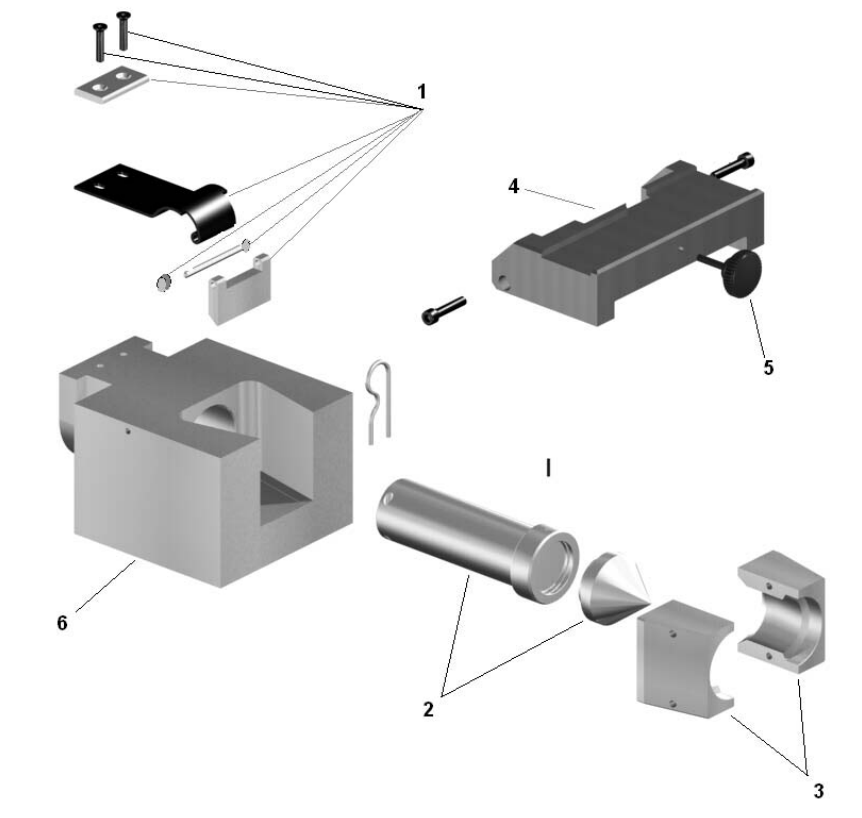 1
4
5
6
2
3